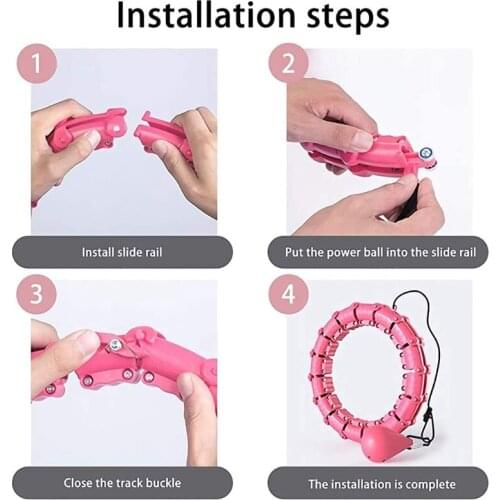 Installation steps

1

Install slide rail

2

Put the power ball into the slide rail

3

Close the track buckle

4

The installation is complete