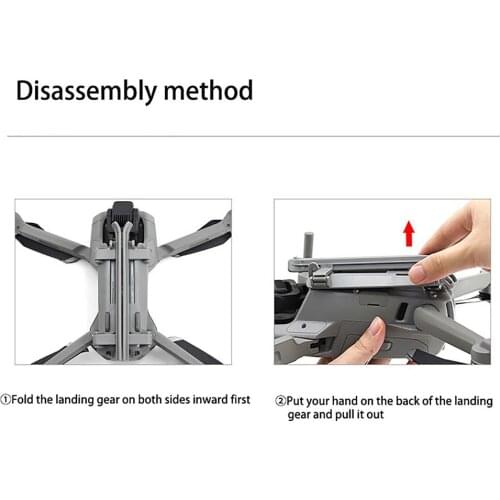 Disassembly method

①Fold the landing gear on both sides inward first

②Put your hand on the back of the landing gear and pull it out