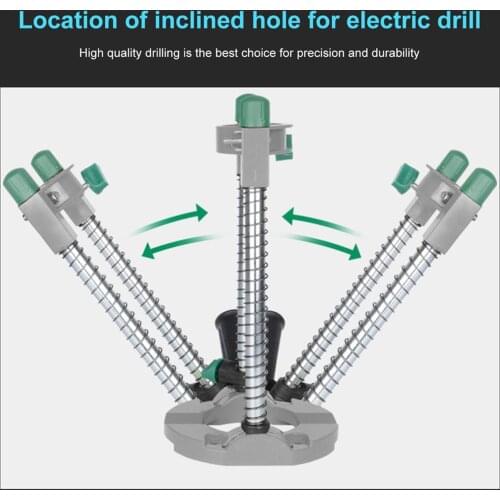 Location of inclined hole for electric drill

High quality drilling is the best choice for precision and durability