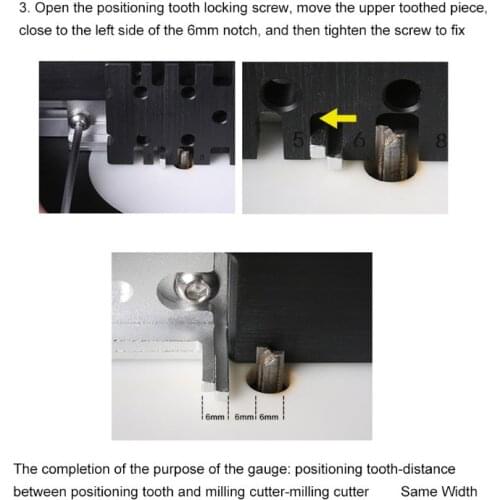 3. Open the positioning tooth locking screw, move the upper toothed piece, close to the left side of the 6mm notch, and then tighten the screw to fix

5 6 8

6mm 6mm 6mm

The completion of the purpose of the gauge: positioning tooth-distance between positioning tooth and milling cutter-milling cutter Same Width