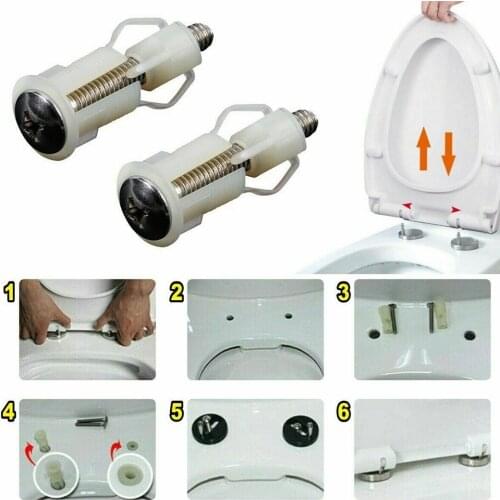 1
2
3
4
5
6