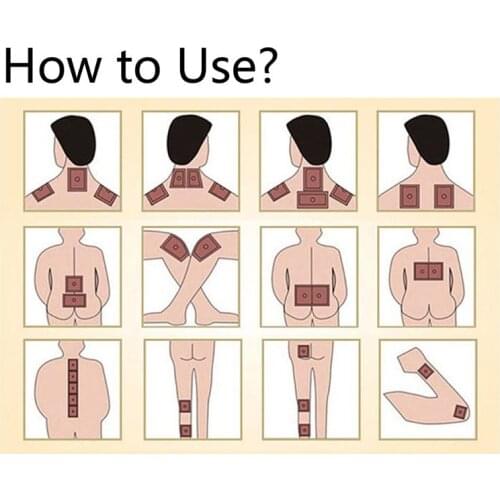 How to Use?