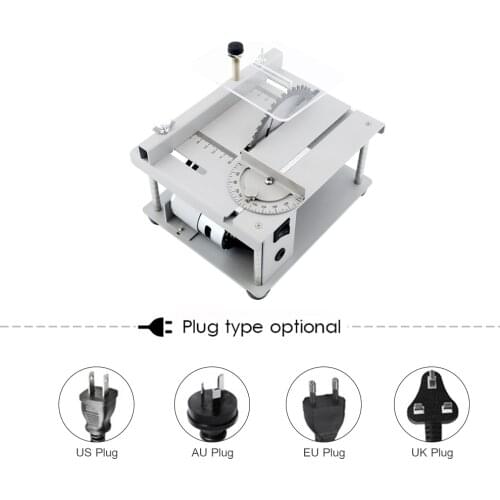 Plug type optional

US Plug

AU Plug

EU Plug

UK Plug