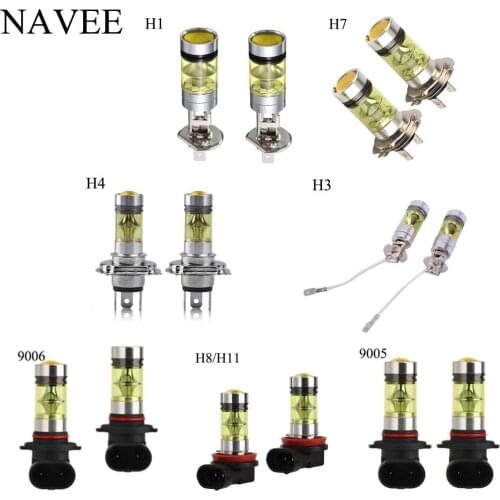 NAVEE

H1

H7

H4

H3

9006

H8/H11

9005