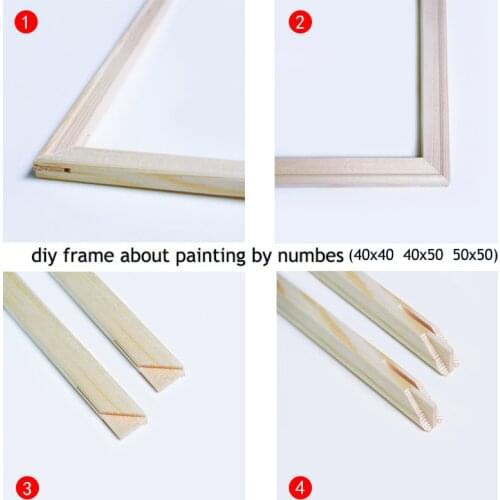 1

2

diy frame about painting by numbes (40x40 40x50 50x50)

3

4