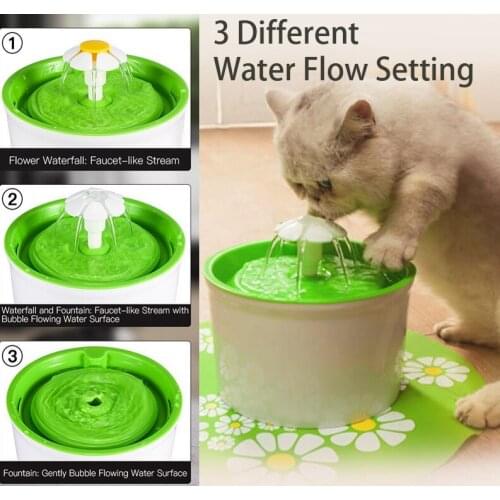 3 Different Water Flow Setting

①

Flower Waterfall: Faucet-like Stream

②

Waterfall and Fountain: Faucet-like Stream with Bubble Flowing Water Surface

③

Fountain: Gently Bubble Flowing Water Surface