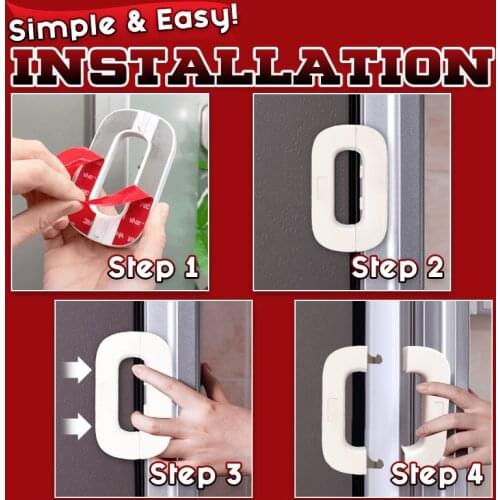 Simple & Easy!
INSTALLATION

Step 1

Step 2

Step 3

Step 4