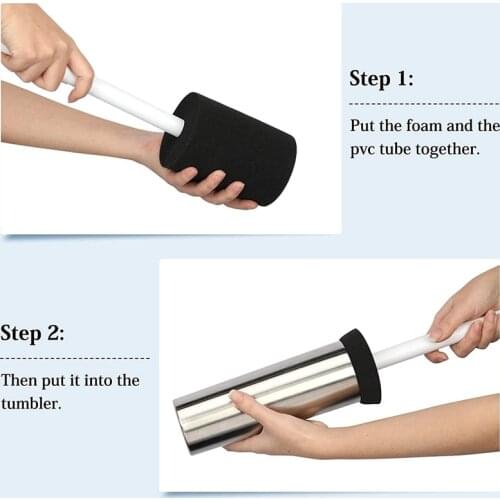 Step 1:

Put the foam and the pvc tube together.

Step 2:

Then put it into the tumbler.