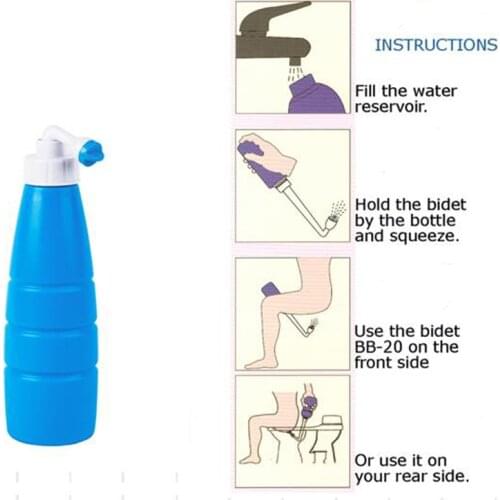 INSTRUCTIONS

Fill the water reservoir.

Hold the bidet by the bottle and squeeze.

Use the bidet BB-20 on the front side

Or use it on your rear side.