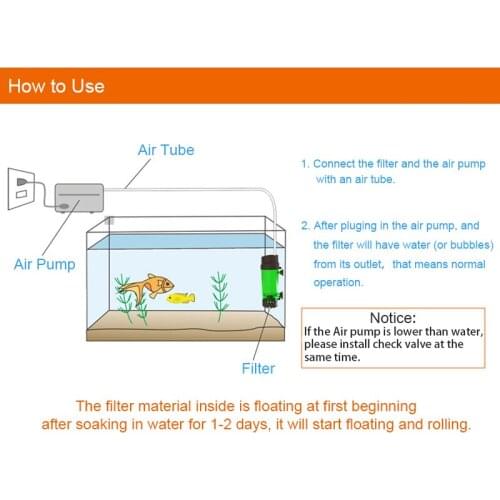 How to Use

Air Tube

Air Pump

Filter

1. Connect the filter and the air pump with an air tube.

2. After pluging in the air pump, and the filter will have water (or bubbles) from its outlet, that means normal operation.

Notice:
If the Air pump is lower than water, please install check valve at the same time.

The filter material inside is floating at first beginning
after soaking in water for 1-2 days, it will start floating and rolling.