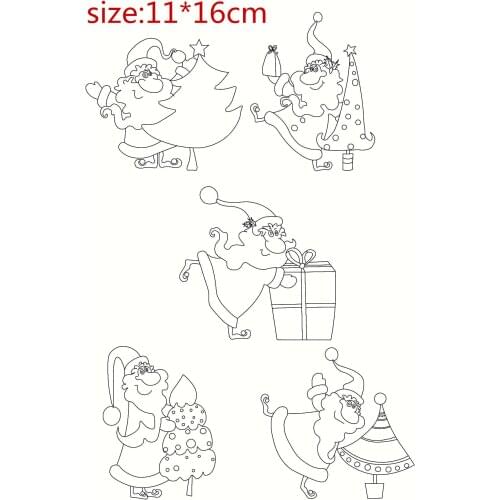 size:11*16cm