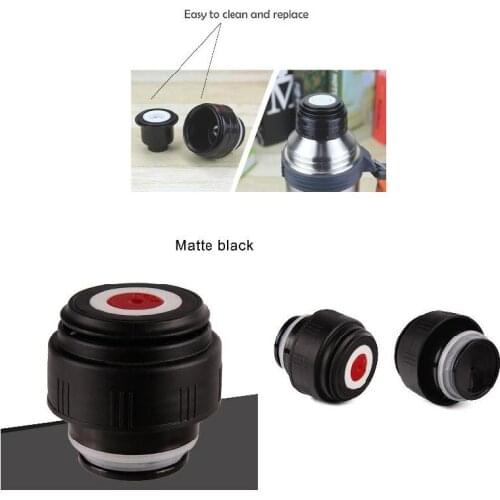 Easy to clean and replace

Matte black