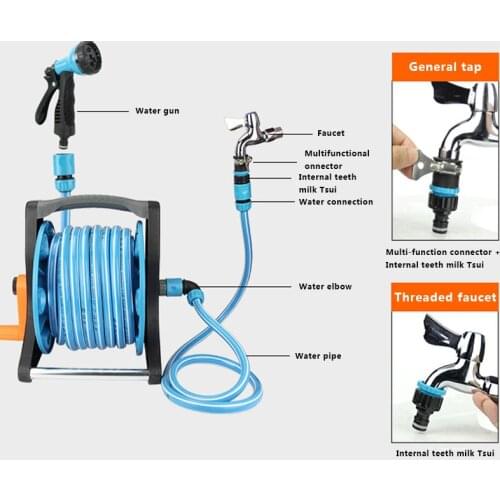 Water gun

Faucet

Multifunctional onnector

Internal teeth milk Tsui

Water connection

Water elbow

Water pipe

General tap

Multi-function connector + Internal teeth milk Tsui

Threaded faucet

Internal teeth milk Tsui