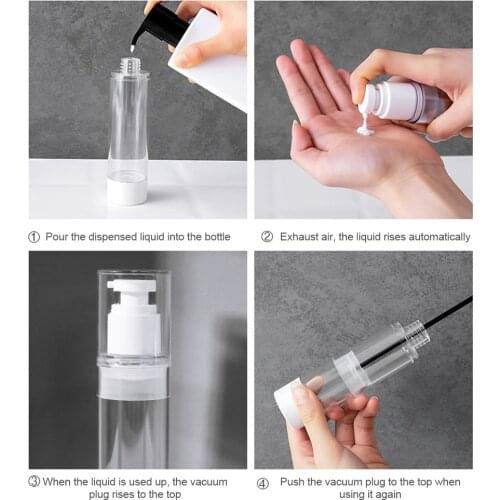 ① Pour the dispensed liquid into the bottle

② Exhaust air, the liquid rises automatically

③ When the liquid is used up, the vacuum plug rises to the top

④ Push the vacuum plug to the top when using it again