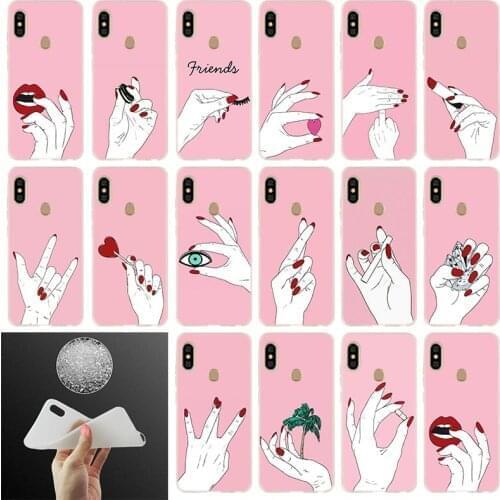 Friends