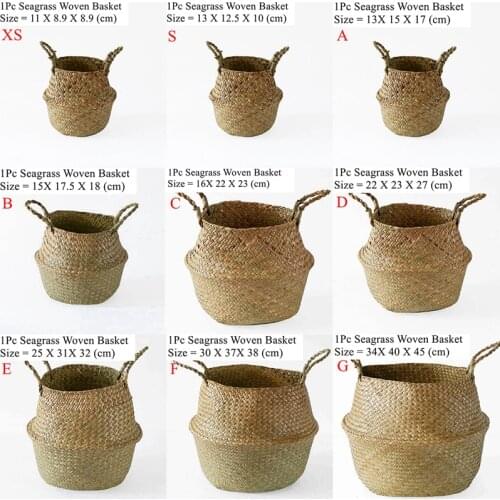 1Pc Seagrass Woven Basket
Size = 11 X 8.9 X 8.9 (cm)
XS

1Pc Seagrass Woven Basket
Size = 13 X 12.5 X 10 (cm)
S

1Pc Seagrass Woven Basket
Size = 13X 15 X 17 (cm)
A

1Pc Seagrass Woven Basket
Size = 15X 17.5 X 18 (cm)
B

1Pc Seagrass Woven Basket
Size = 16X 22 X 23 (cm)
C

1Pc Seagrass Woven Basket
Size = 22 X 23 X 27 (cm)
D

1Pc Seagrass Woven Basket
Size = 25 X 31X 32 (cm)
E

1Pc Seagrass Woven Basket
Size = 30 X 37X 38 (cm)
F

1Pc Seagrass Woven Basket
Size = 34X 40 X 45 (cm)
G