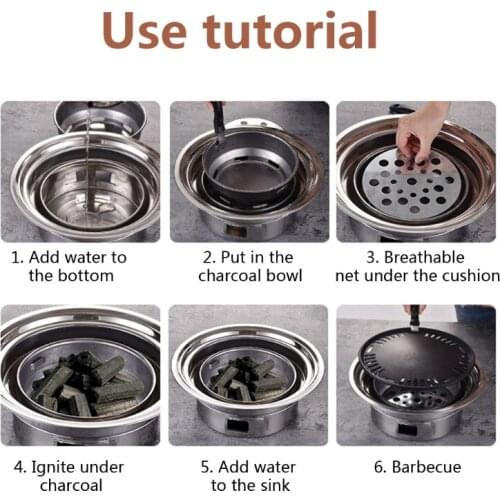 Use tutorial

1. Add water to the bottom

2. Put in the charcoal bowl

3. Breathable net under the cushion

4. Ignite under charcoal

5. Add water to the sink

6. Barbecue