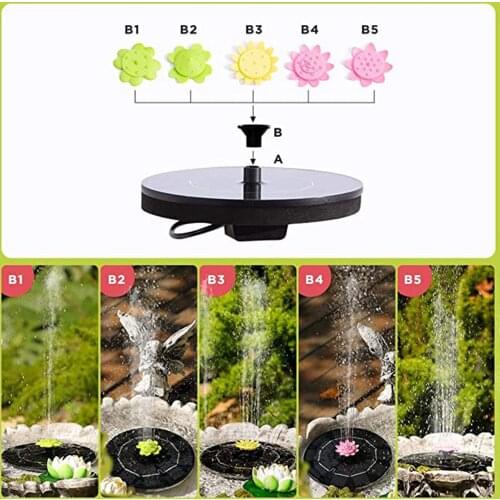 B1 B2 B3 B4 B5

B

A

B1

B2

B3

B4

B5