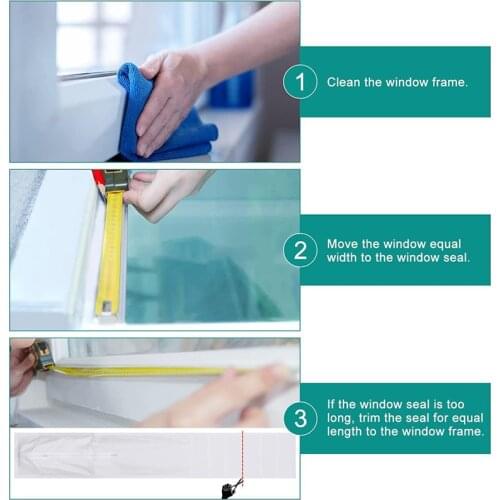 1 Clean the window frame.

2 Move the window equal width to the window seal.

3 If the window seal is too long, trim the seal for equal length to the window frame.