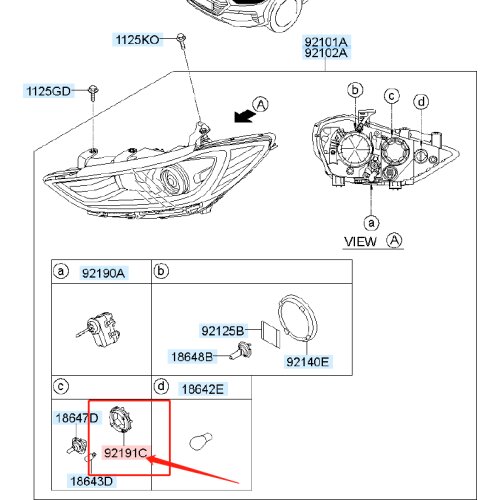 1125KO
92101A
92102A
1125GD
A
b
c
d
a
VIEW A
a 92190A
b
92125B
18648B
92140E
c
d 18642E
18647D
92191C
18643D