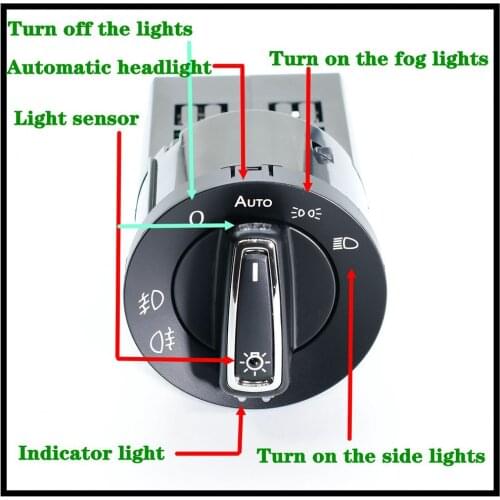 Turn off the lights

Automatic headlight

Turn on the fog lights

Light sensor

AUTO

0

Indicator light

Turn on the side lights