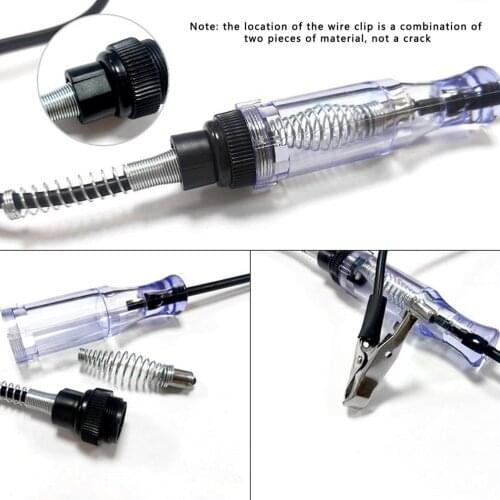 Note: the location of the wire clip is a combination of two pieces of material, not a crack