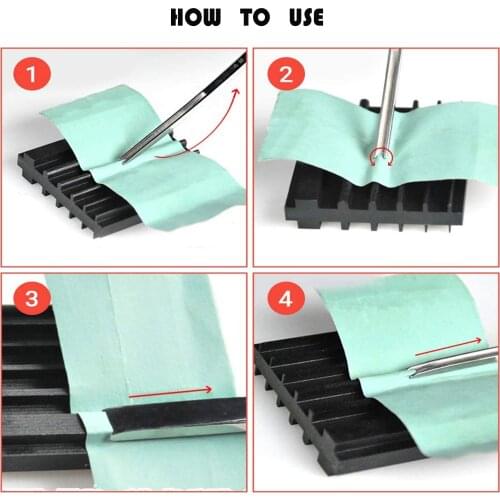 HOW TO USE

1

2

3

4