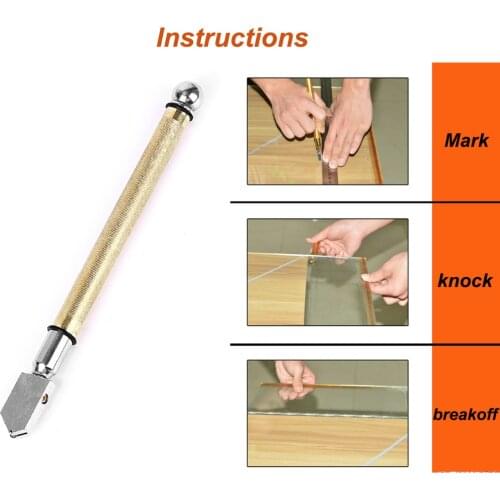 Instructions

Mark

knock

breakoff