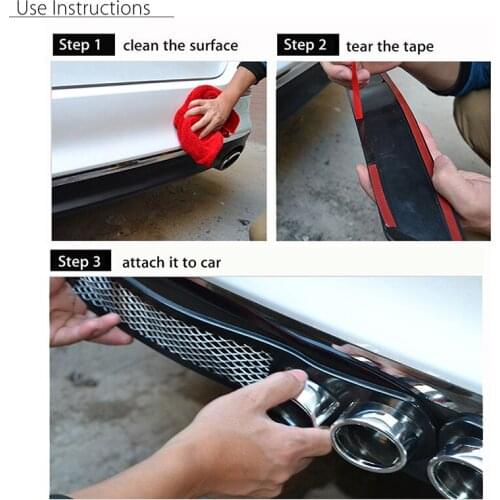 Use Instructions

Step 1 clean the surface

Step 2 tear the tape

Step 3 attach it to car