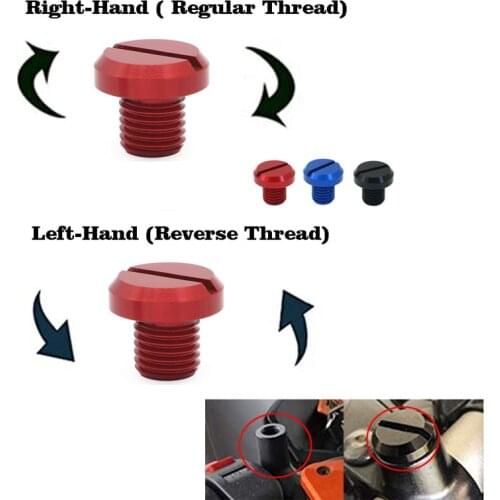 Right-Hand ( Regular Thread)

Left-Hand (Reverse Thread)