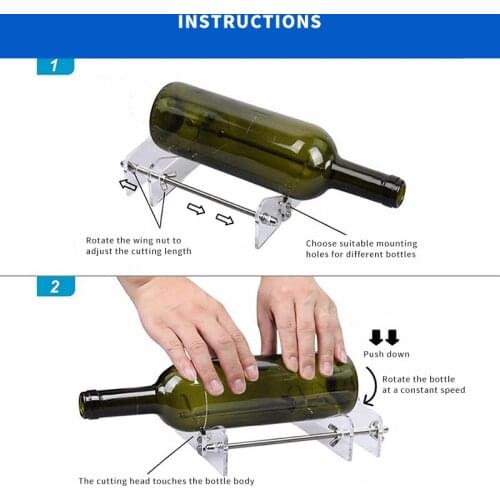 INSTRUCTIONS

1

Rotate the wing nut to adjust the cutting length

Choose suitable mounting holes for different bottles

2

Push down

Rotate the bottle at a constant speed

The cutting head touches the bottle body