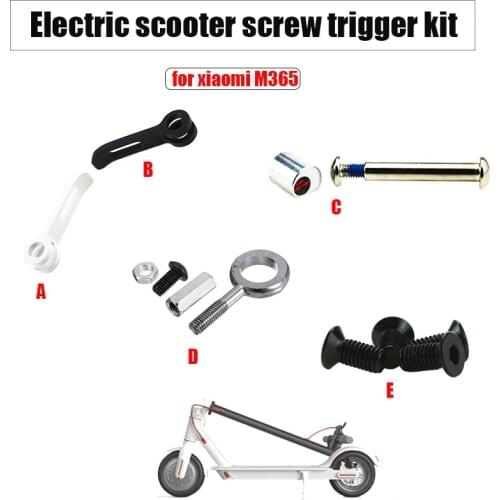 Electric scooter screw trigger kit

for xiaomi M365

B

C

A

D

E