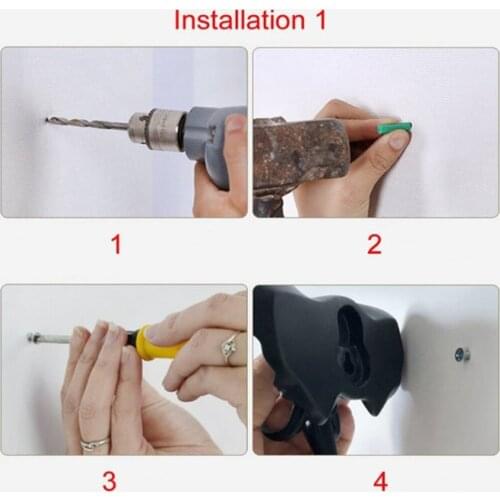 Installation 1

1

2

3

4