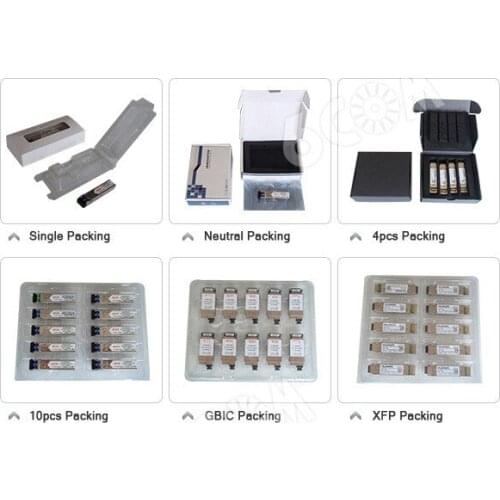 Single Packing

Neutral Packing

4pcs Packing

10pcs Packing

GBIC Packing

XFP Packing