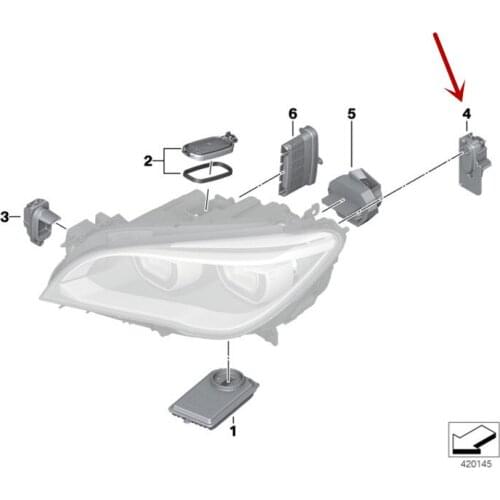 6
5
4
2
3
1
420145