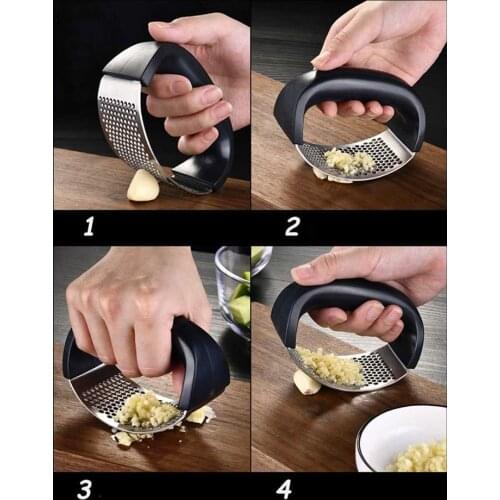 1

2

3

4