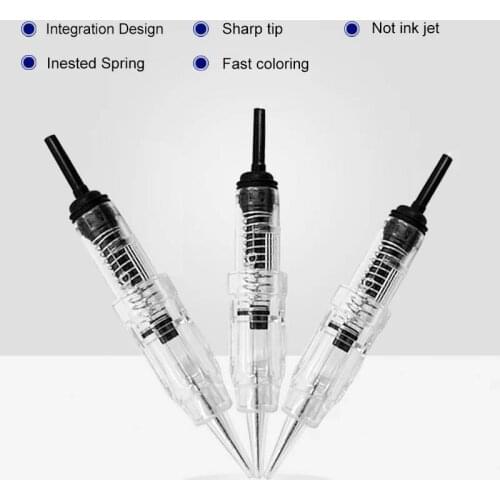 Integration Design
Sharp tip
Not ink jet
Inested Spring
Fast coloring