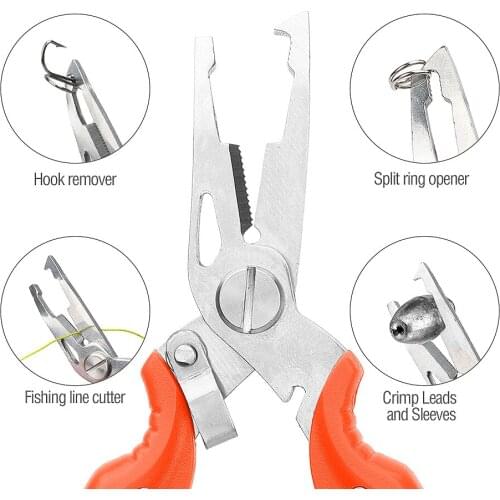 Hook remover

Split ring opener

Fishing line cutter

Crimp Leads and Sleeves