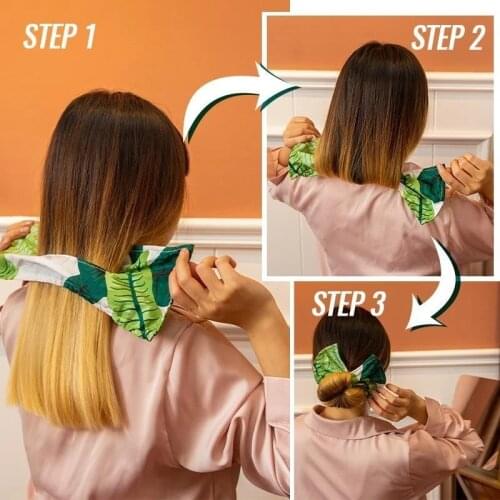 STEP 1

STEP 2

STEP 3