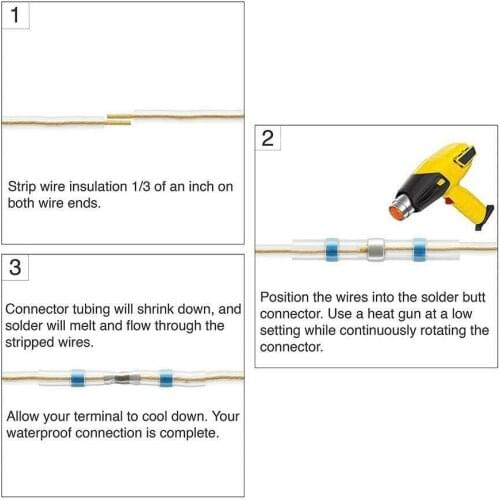 1

Strip wire insulation 1/3 of an inch on both wire ends.

2

Position the wires into the solder butt connector. Use a heat gun at a low setting while continuously rotating the connector.

3

Connector tubing will shrink down, and solder will melt and flow through the stripped wires.

Allow your terminal to cool down. Your waterproof connection is complete.