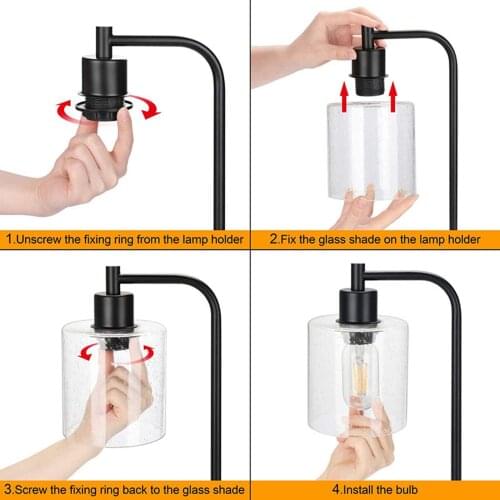 1.Unscrew the fixing ring from the lamp holder

2.Fix the glass shade on the lamp holder

3.Screw the fixing ring back to the glass shade

4.Install the bulb