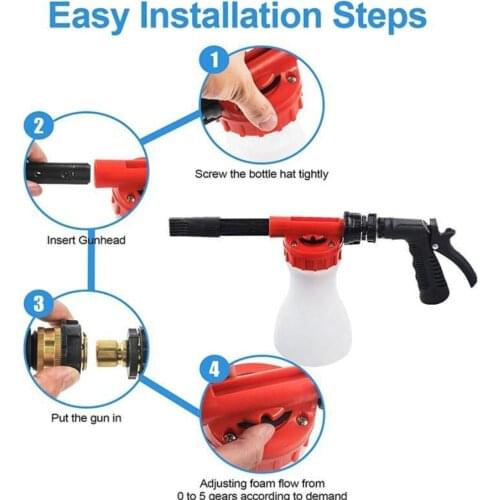 Easy Installation Steps

1

Screw the bottle hat tightly

2

Insert Gunhead

3

Put the gun in

4

Adjusting foam flow from 0 to 5 gears according to demand