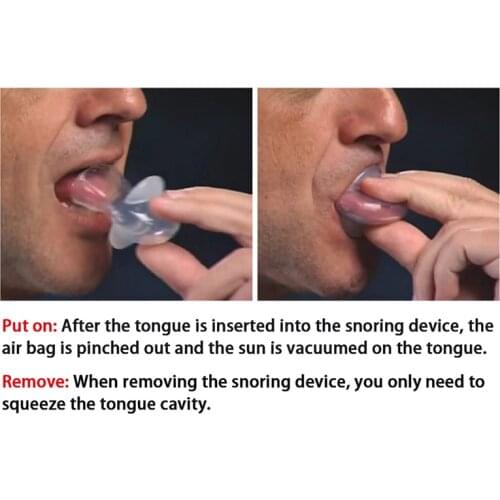 Put on: After the tongue is inserted into the snoring device, the air bag is pinched out and the sun is vacuumed on the tongue.

Remove: When removing the snoring device, you only need to squeeze the tongue cavity.