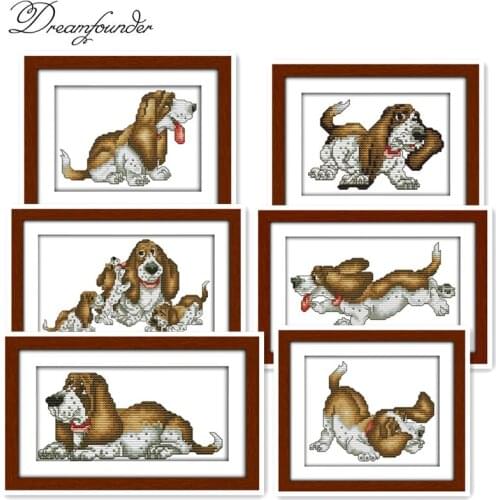 Dreamfounder