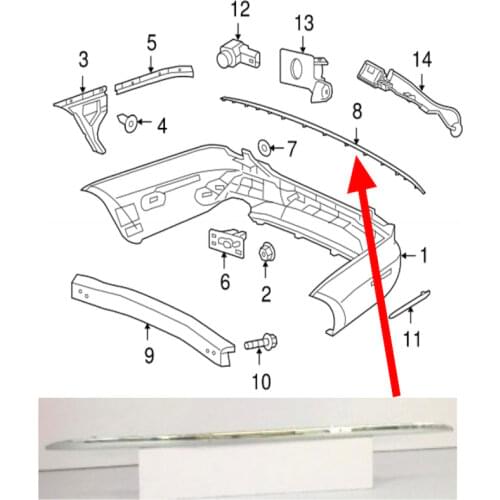 12
13
5
3
14
4
8
7
1
6
2
11
9
10