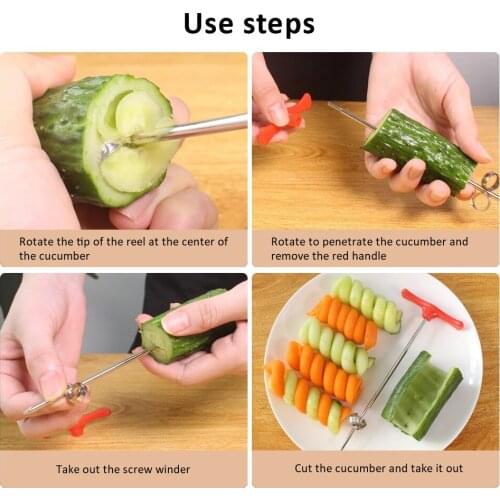 Use steps

Rotate the tip of the reel at the center of the cucumber

Rotate to penetrate the cucumber and remove the red handle

Take out the screw winder

Cut the cucumber and take it out