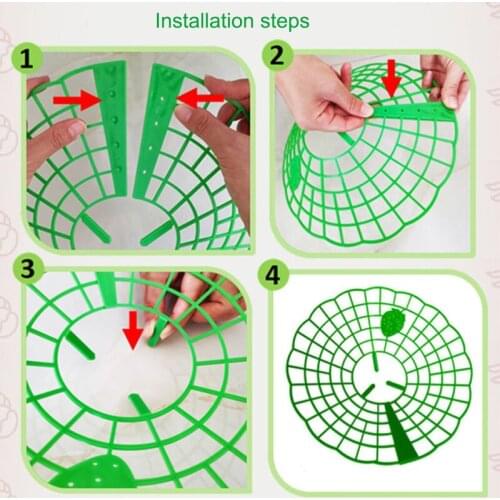 Installation steps

1

2

3

4