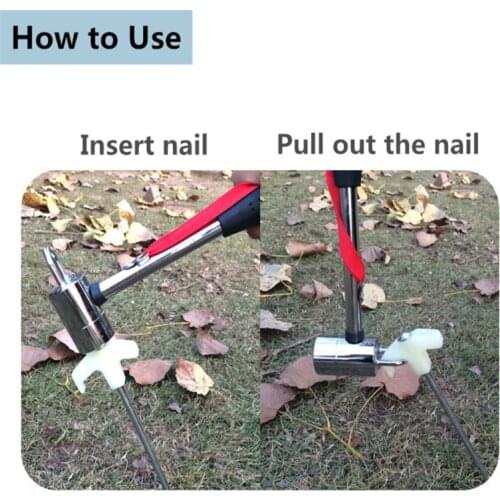 How to Use

Insert nail

Pull out the nail