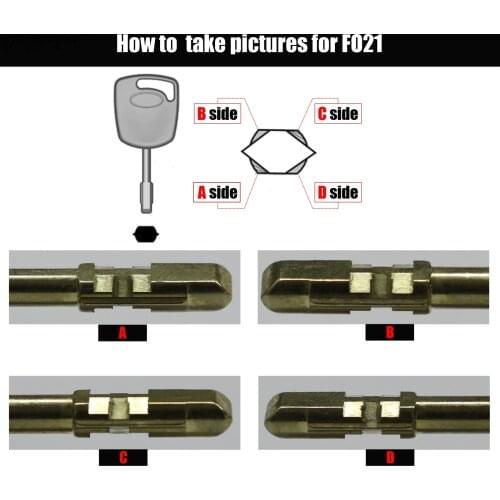 How to take pictures for FO21

B side

C side

A side

D side

A

B

C

D