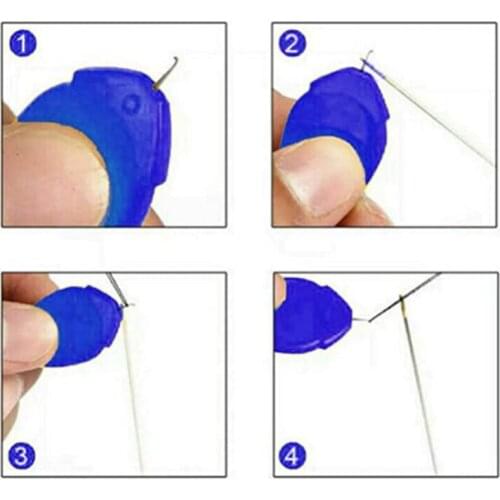 1

2

3

4